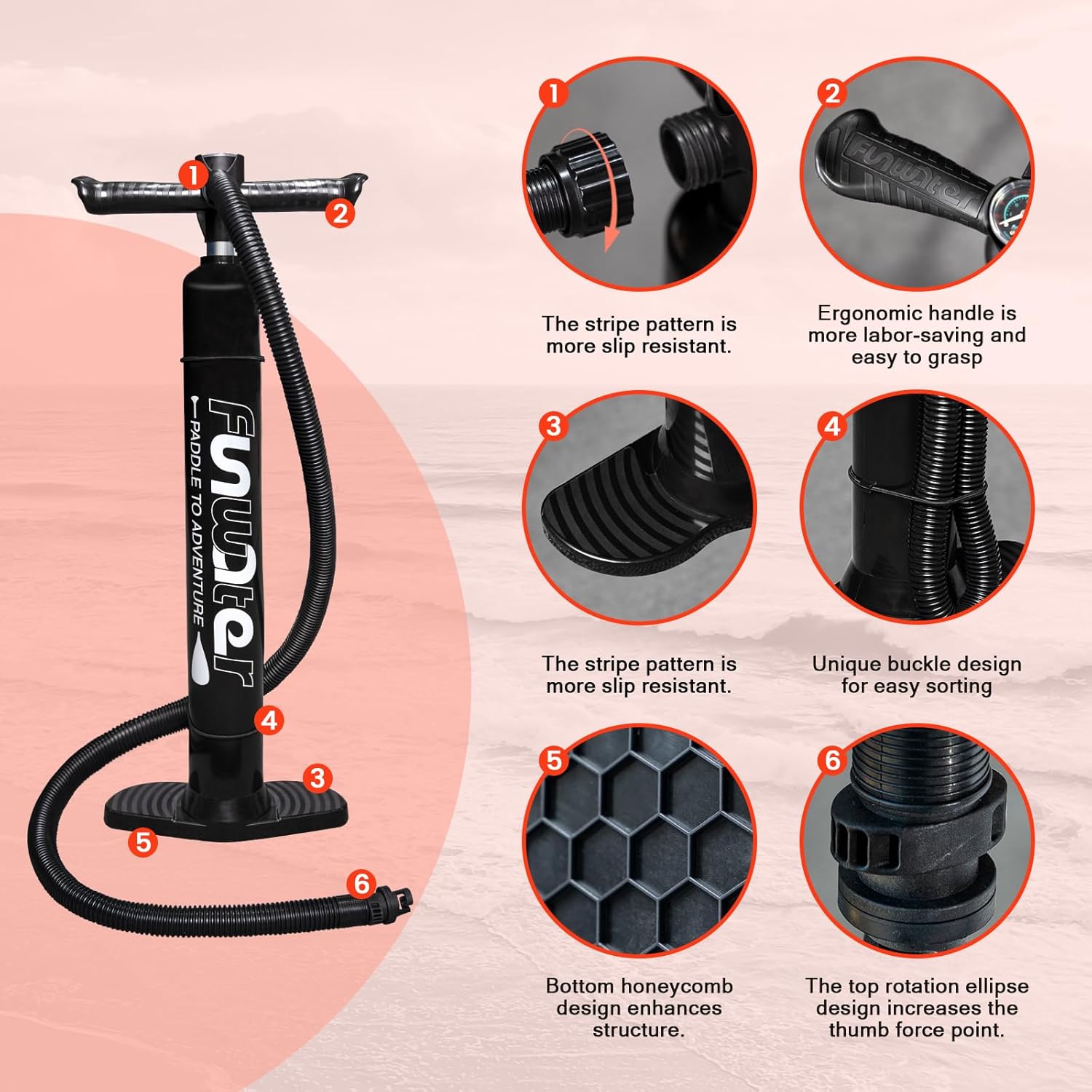 1
2
Funwater
PADDLE TO ADVENTURE
4
3
5
6

1
The stripe pattern is more slip resistant.

2
Funwater
Ergonomic handle is more labor-saving and easy to grasp

3
The stripe pattern is more slip resistant.

4
Unique buckle design for easy sorting

5
Bottom honeycomb design enhances structure.

6
The top rotation ellipse design increases the thumb force point.